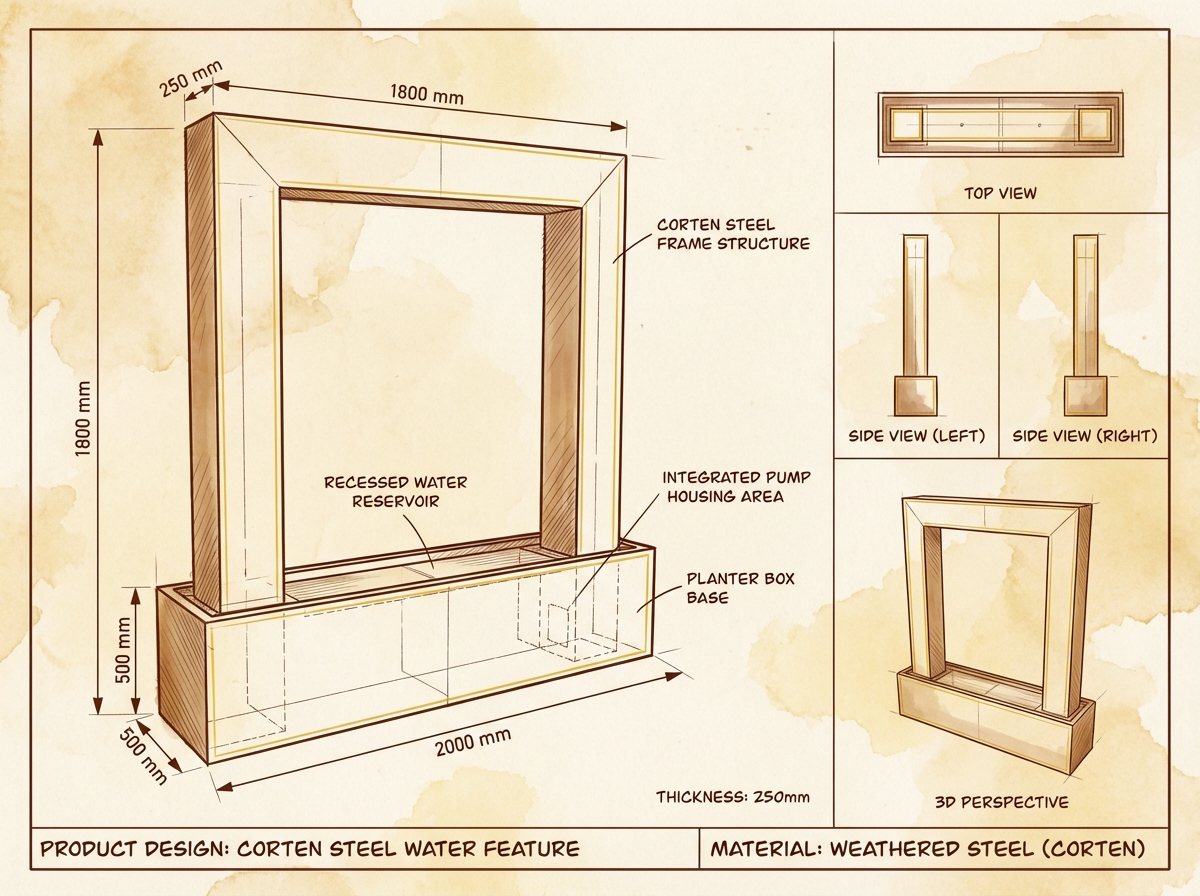 250 mm

1800 mm

1800 mm

CORTEN STEEL FRAME STRUCTURE

RECESSED WATER RESERVOIR

INTEGRATED PUMP HOUSING AREA

PLANTER BOX BASE

500 mm

500 mm

2000 mm

THICKNESS: 250mm

TOP VIEW

SIDE VIEW (LEFT)

SIDE VIEW (RIGHT)

3D PERSPECTIVE

PRODUCT DESIGN: CORTEN STEEL WATER FEATURE

MATERIAL: WEATHERED STEEL (CORTEN)